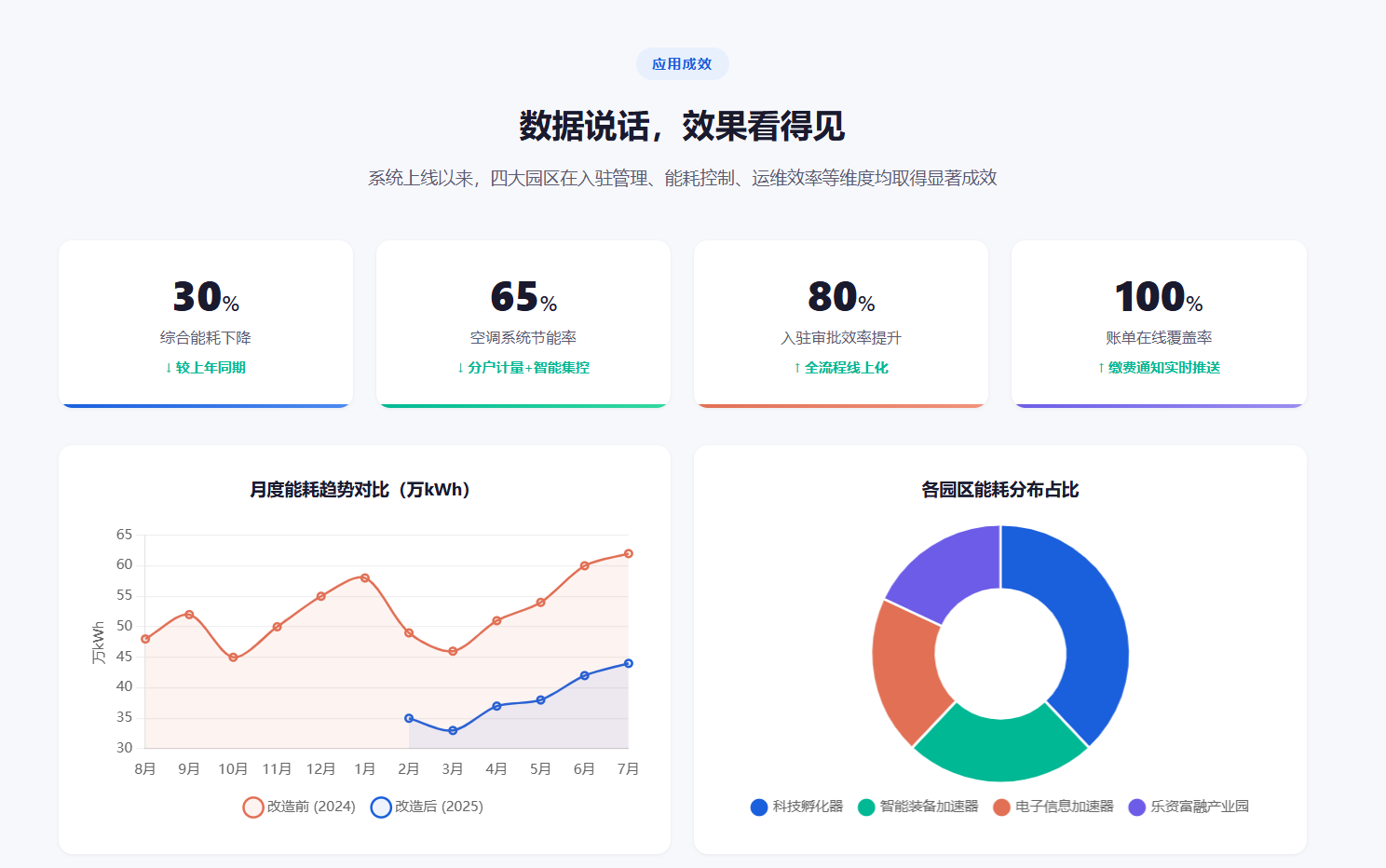 应用成效

数据说话，效果看得见

系统上线以来，四大园区在入驻管理、能耗控制、运维效率等维度均取得显著成效

30%
综合能耗下降
↓ 较上年同期

65%
空调系统节能率
↓ 分户计量+智能集控

80%
入驻审批效率提升
↑ 全流程线上化

100%
账单在线覆盖率
↑ 缴费通知实时推送

月度能耗趋势对比（万kWh）

65
60
55
50
45
40
35
30
万kWh
8月 9月 10月 11月 12月 1月 2月 3月 4月 5月 6月 7月
改造前 (2024) 改造后 (2025)

各园区能耗分布占比

科技孵化器 智能装备加速器 电子信息加速器 乐资富融产业园